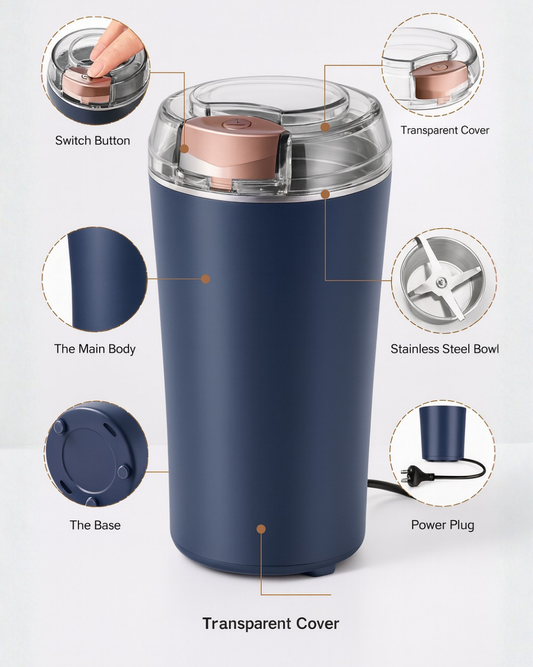 Switch Button

Transparent Cover

The Main Body

Stainless Steel Bowl

The Base

Power Plug

Transparent Cover