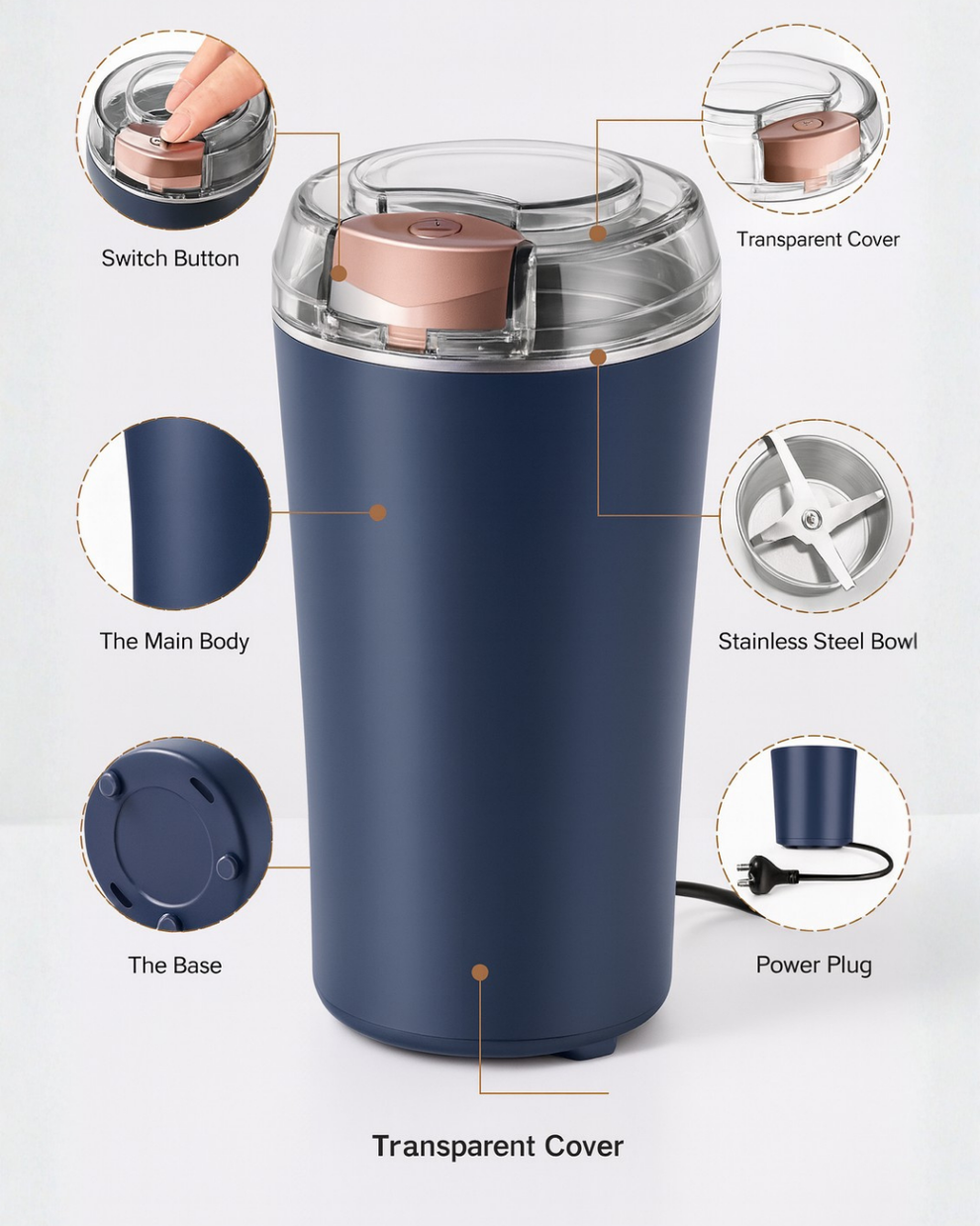 Switch Button

Transparent Cover

The Main Body

Stainless Steel Bowl

The Base

Power Plug

Transparent Cover